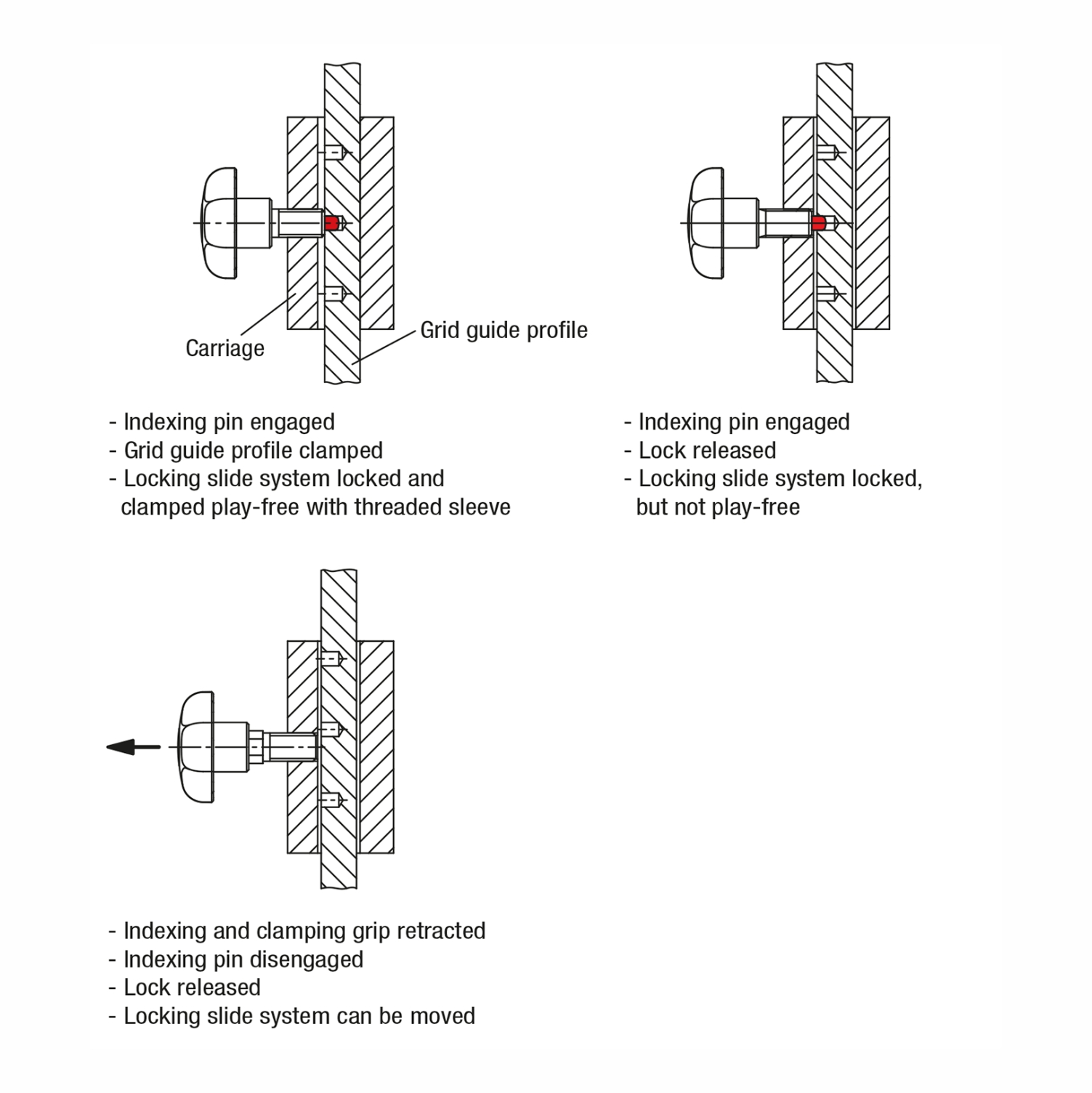 Carriage

Grid guide profile

- Indexing pin engaged
- Grid guide profile clamped
- Locking slide system locked and clamped play-free with threaded sleeve

- Indexing pin engaged
- Lock released
- Locking slide system locked, but not play-free

- Indexing and clamping grip retracted
- Indexing pin disengaged
- Lock released
- Locking slide system can be moved