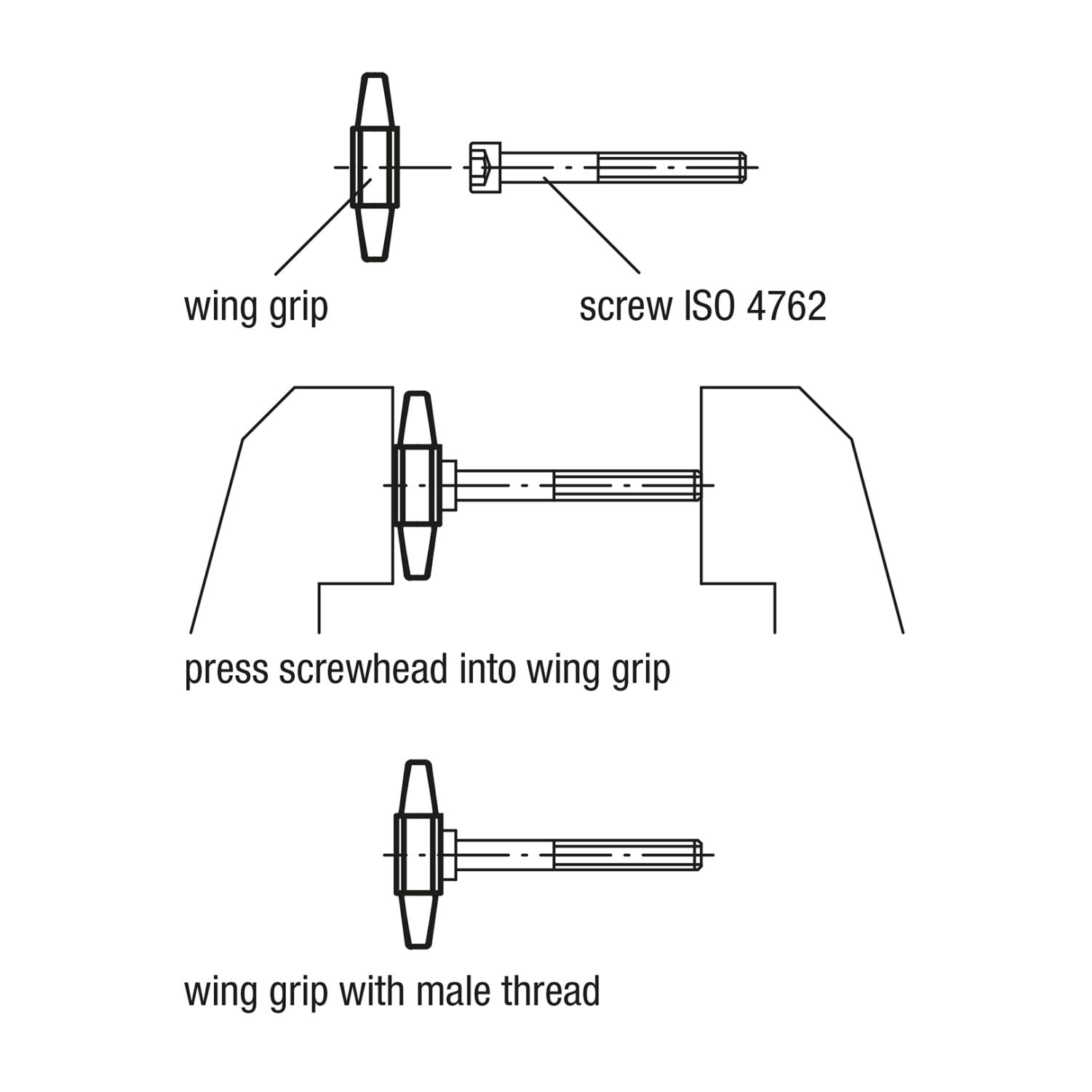 wing grip

screw ISO 4762

press screwhead into wing grip

wing grip with male thread