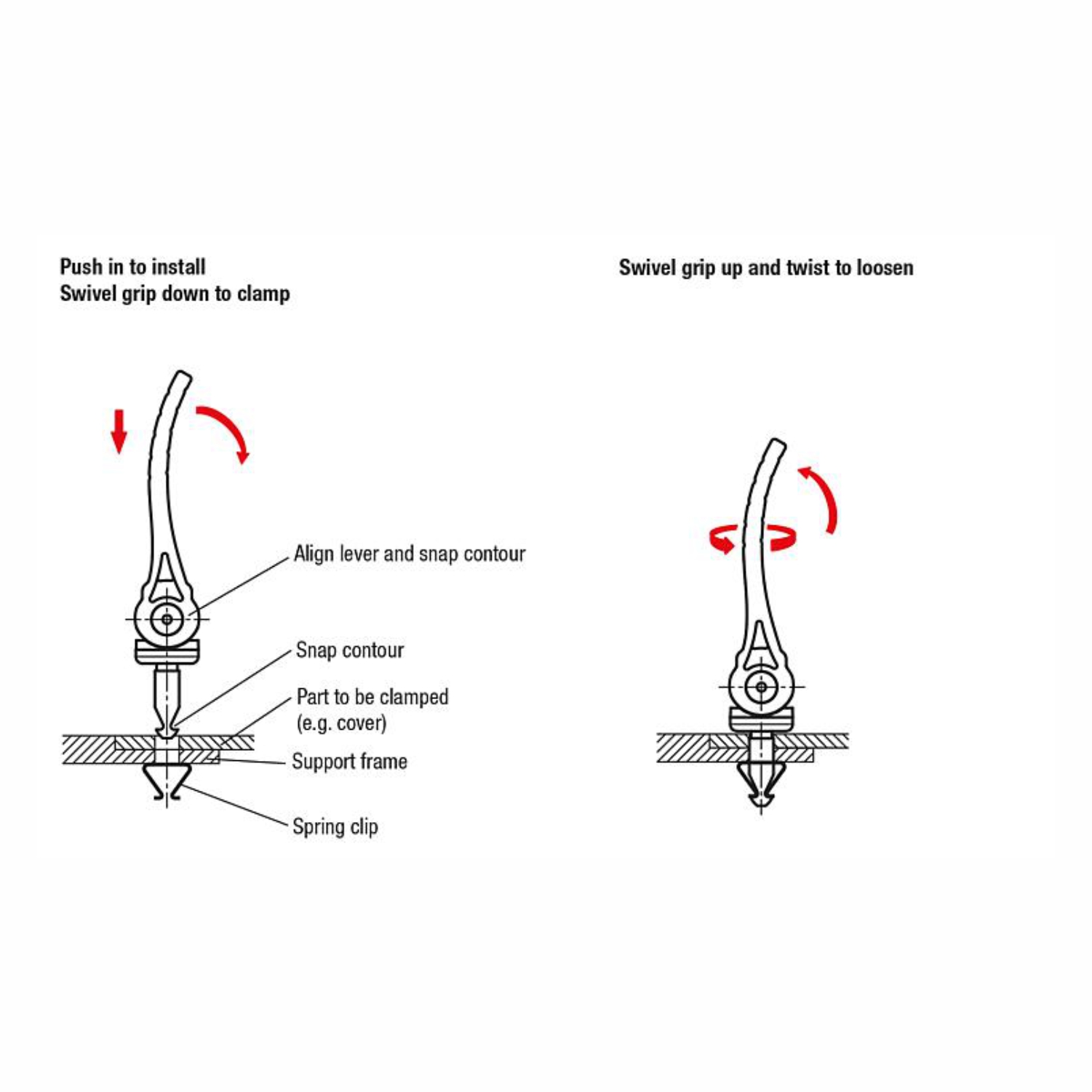 Push in to install
Swivel grip down to clamp

Align lever and snap contour

Snap contour

Part to be clamped
(e.g. cover)

Support frame

Spring clip

Swivel grip up and twist to loosen