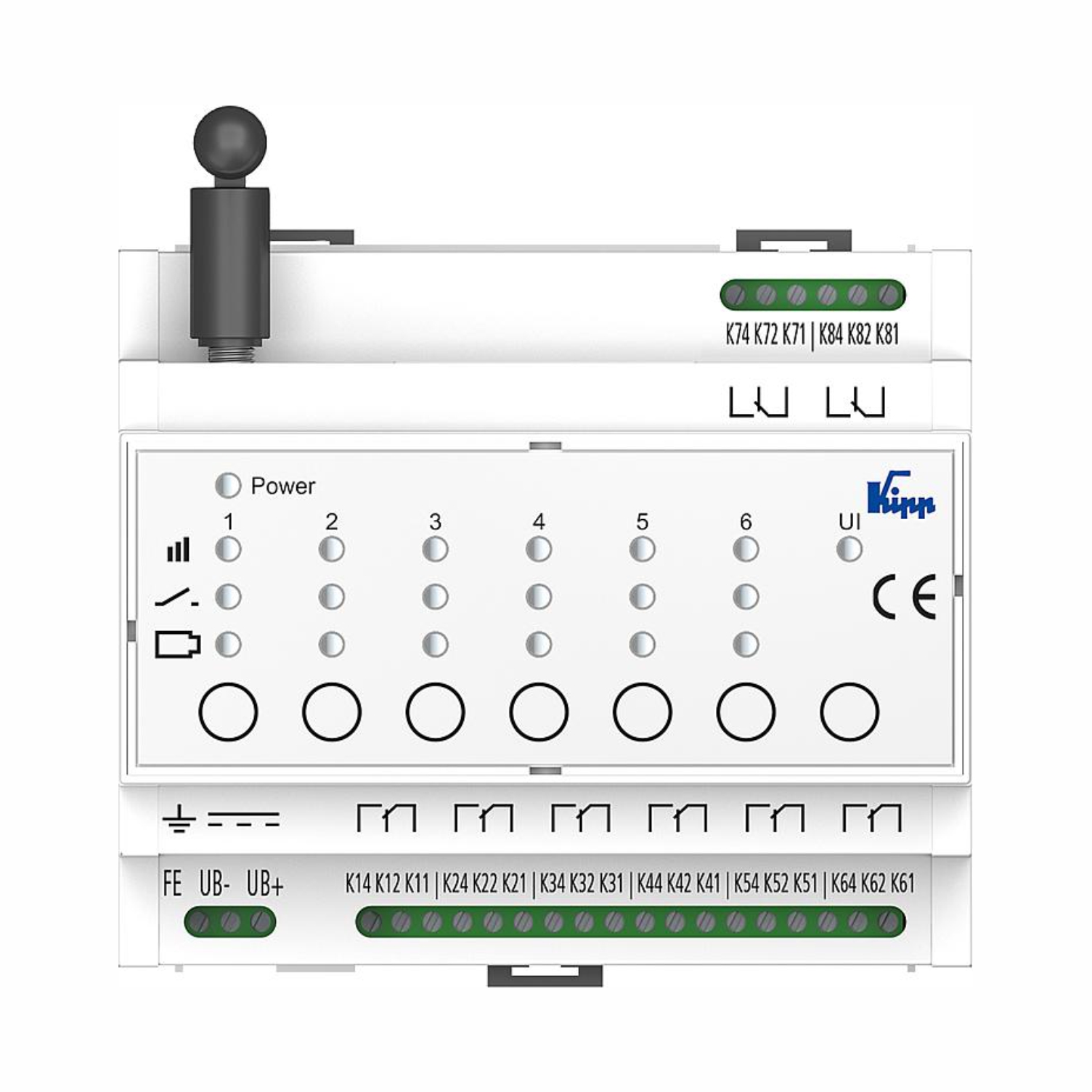 K74 K72 K71 | K84 K82 K81

Power

Kipp

1 2 3 4 5 6 UI

CE

FE UB- UB+

K14 K12 K11 | K24 K22 K21 | K34 K32 K31 | K44 K42 K41 | K54 K52 K51 | K64 K62 K61